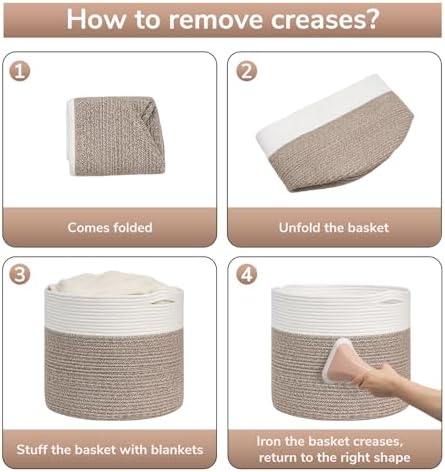 How to remove creases?

1

Comes folded

2

Unfold the basket

3

Stuff the basket with blankets

4

Iron the basket creases, return to the right shape